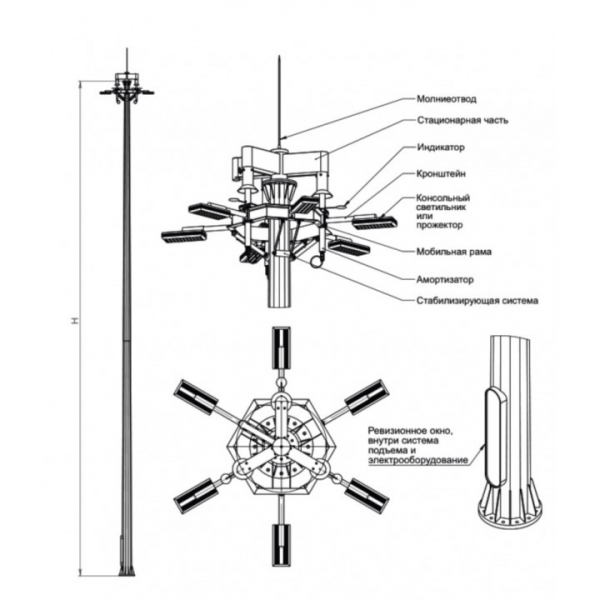 H

Молниеотвод

Стационарная часть

Индикатор

Кронштейн

Консольный светильник или прожектор

Мобильная рама

Амортизатор

Стабилизирующая система

Ревизионное окно, внутри система подъема и электрооборудование